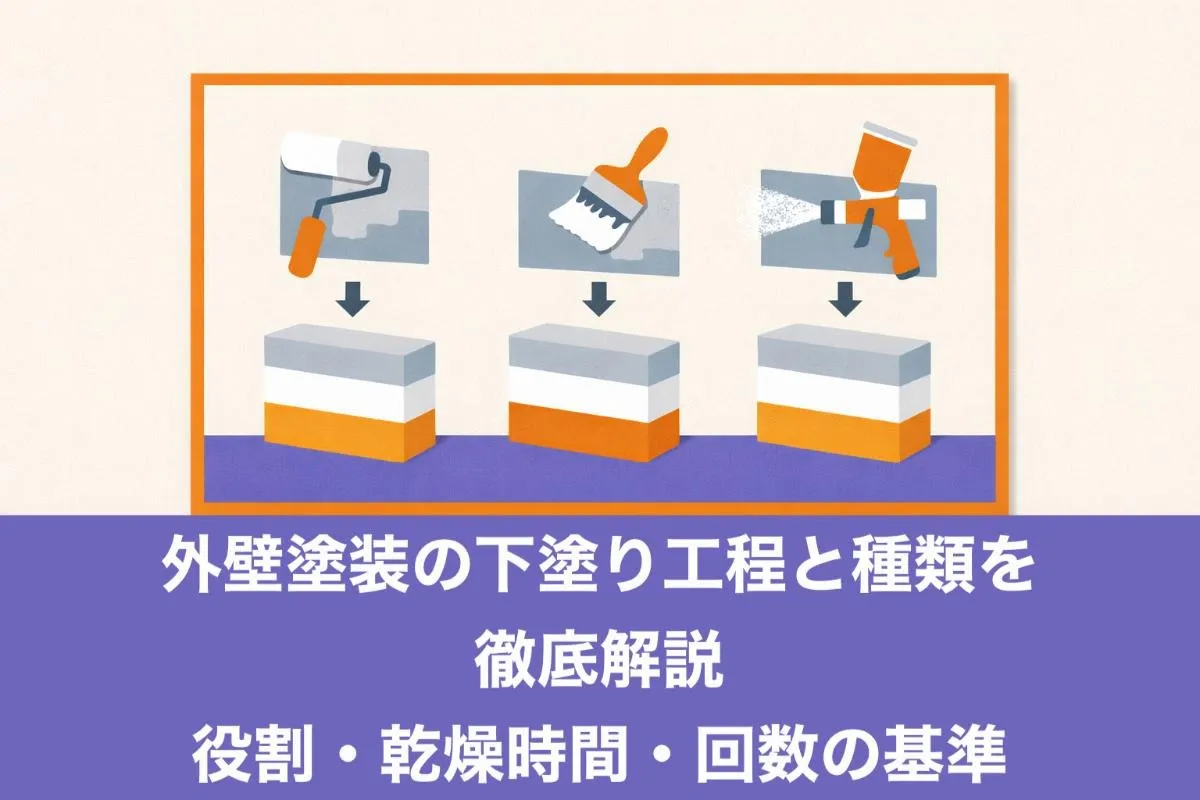 外壁塗装の下塗り工程と種類を
徹底解説
役割・乾燥時間・回数の基準