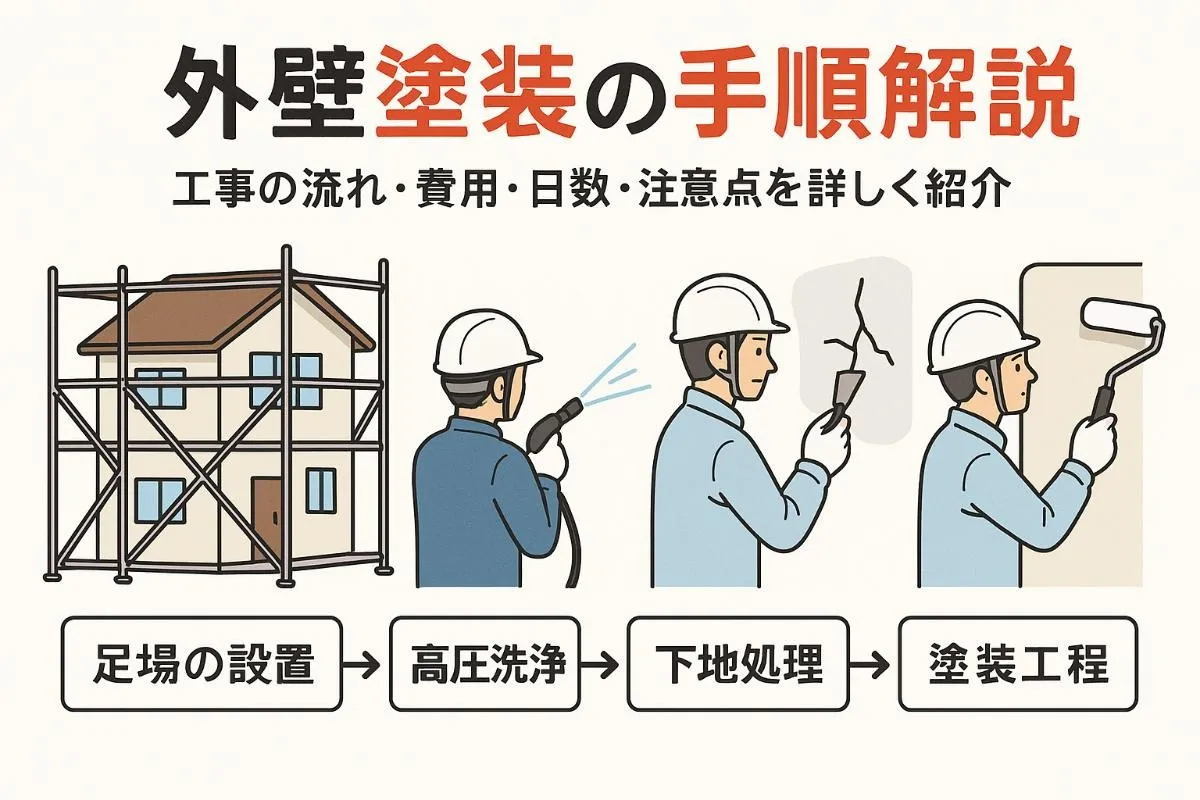 外壁塗装の手順解説

工事の流れ・費用・日数・注意点を詳しく紹介

足場の設置 → 高圧洗浄 → 下地処理 → 塗装工程